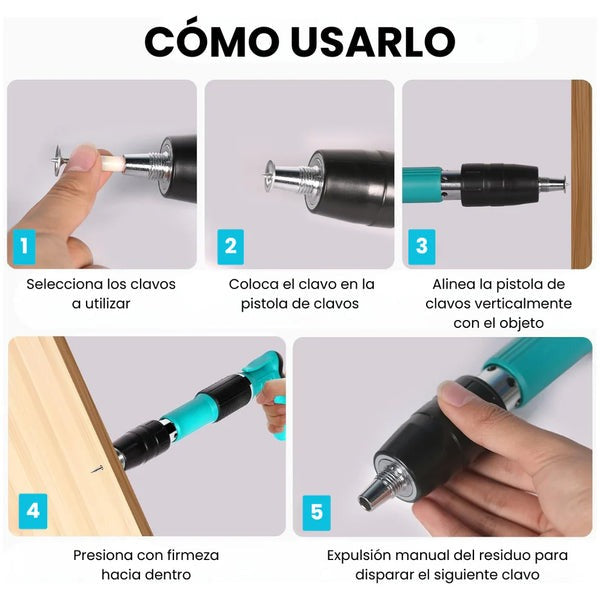 CÓMO USARLO

1

Selecciona los clavos a utilizar

2

Coloca el clavo en la pistola de clavos

3

Alinea la pistola de clavos verticalmente con el objeto

4

Presiona con firmeza hacia dentro

5

Expulsión manual del residuo para disparar el siguiente clavo