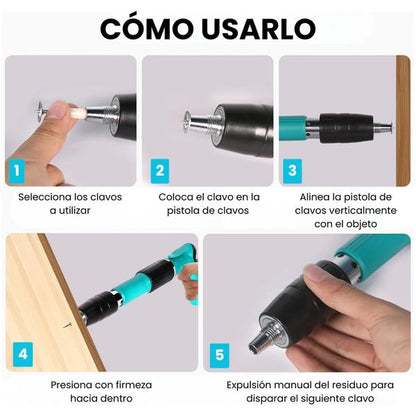 CÓMO USARLO

1

Selecciona los clavos a utilizar

2

Coloca el clavo en la pistola de clavos

3

Alinea la pistola de clavos verticalmente con el objeto

4

Presiona con firmeza hacia dentro

5

Expulsión manual del residuo para disparar el siguiente clavo